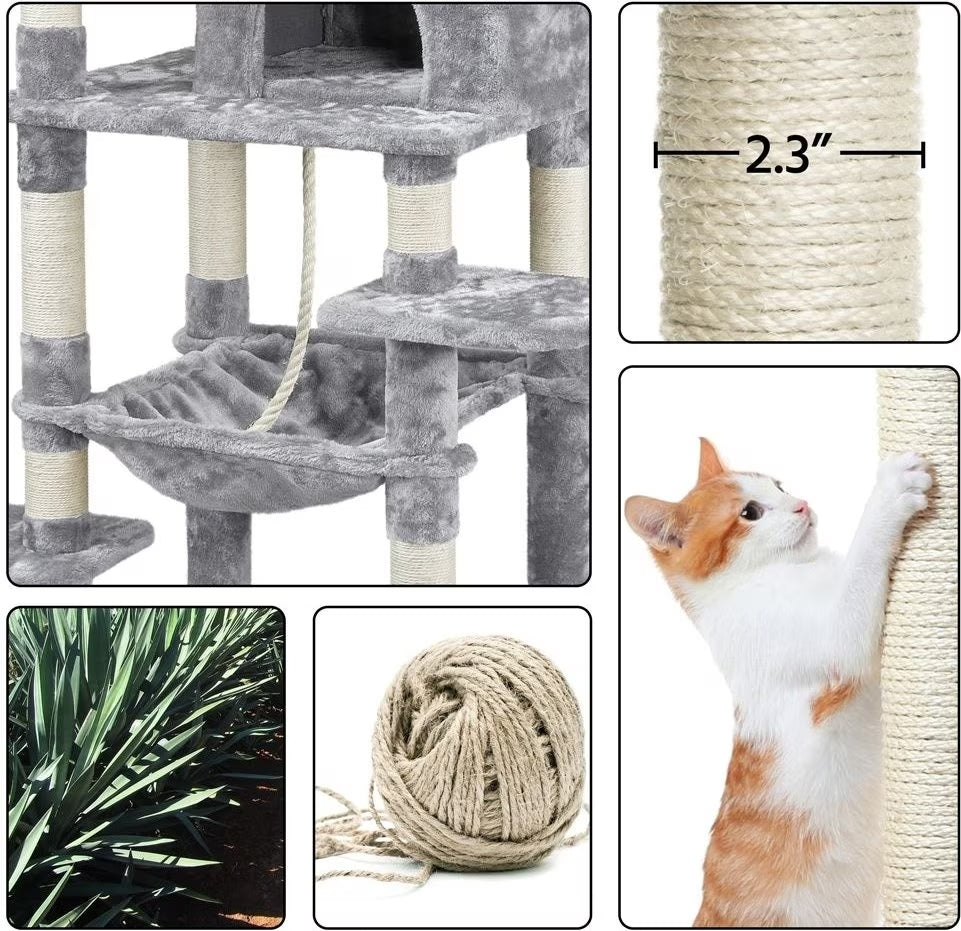 2.3"